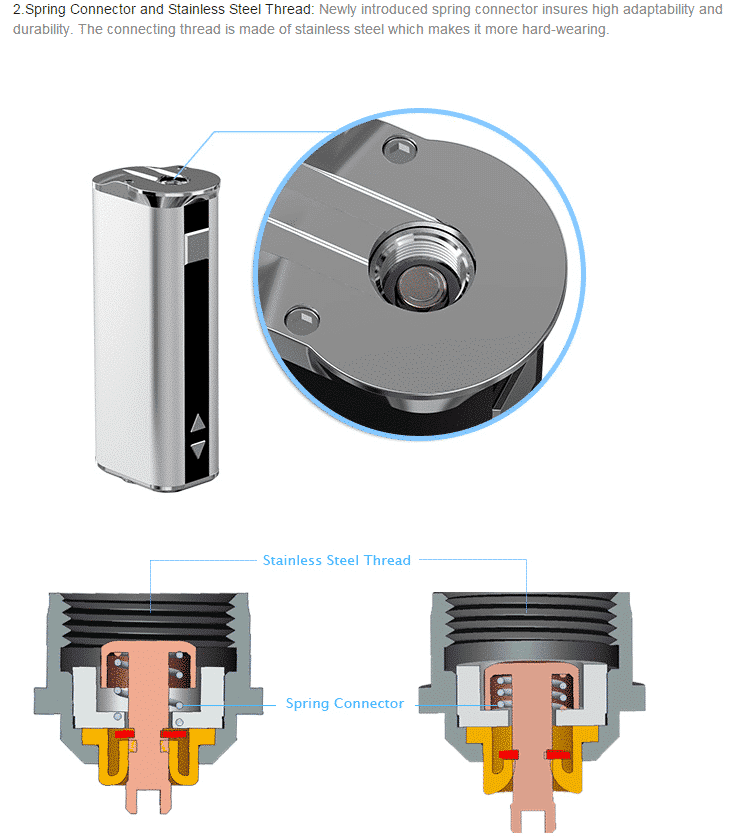 2.Spring Connector and Stainless Steel Thread: Newly introduced spring connector insures high adaptability and durability. The connecting thread is made of stainless steel which makes it more hard-wearing.

Stainless Steel Thread

Spring Connector